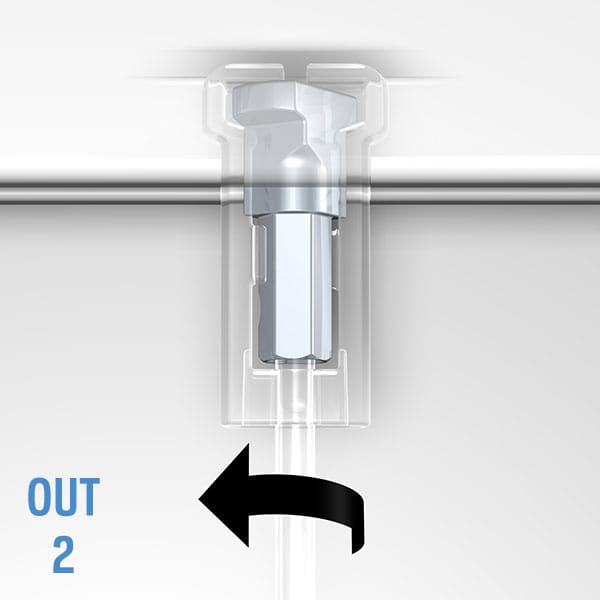 OUT
2